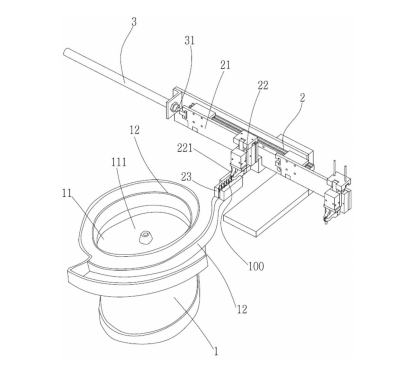 3
31
21
22
2
12
221
111
23
11
100
12
1