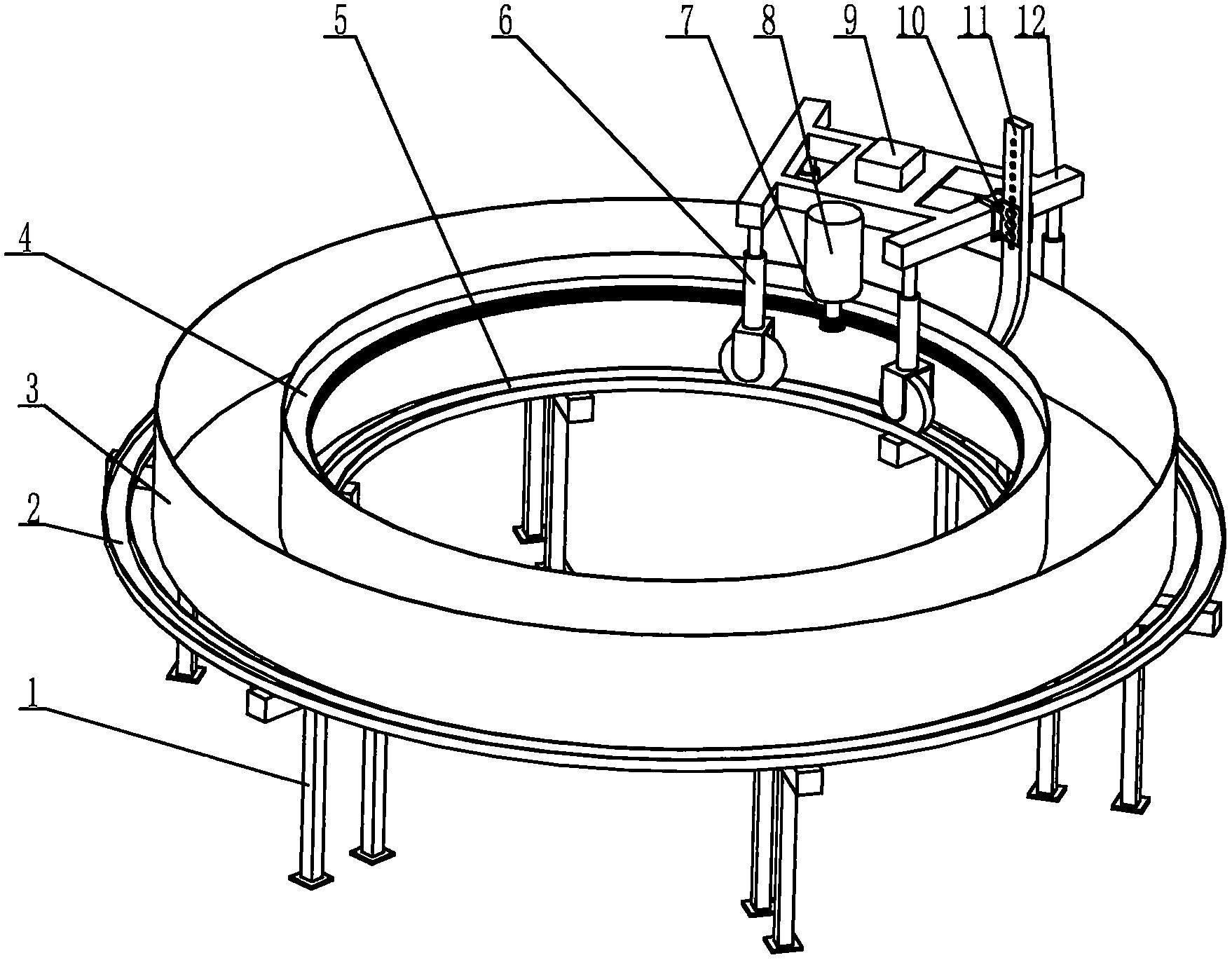 5
6
7
8
9
10
11
12
4
3
2
1