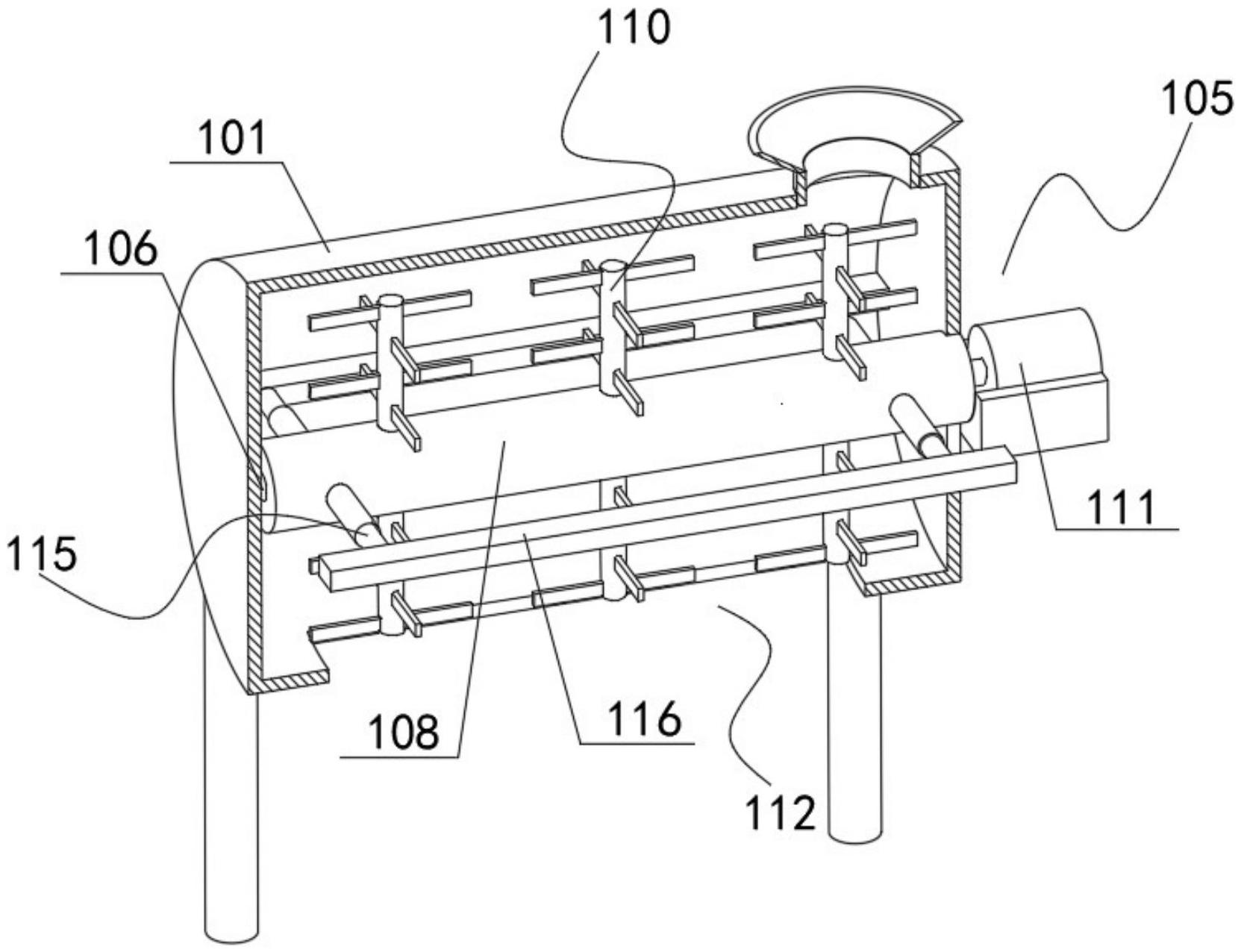 110
105
101
106
111
115
108
116
112