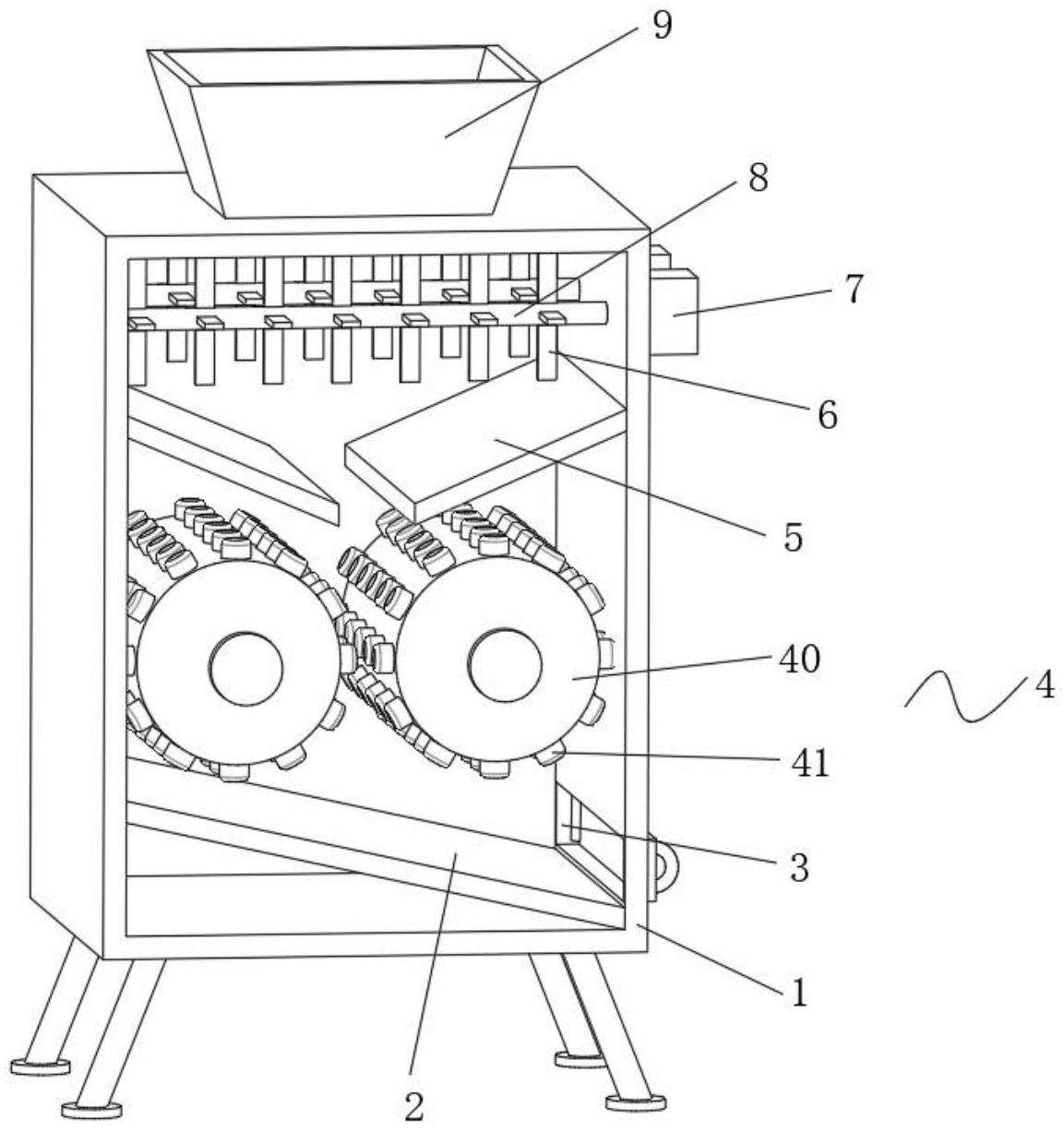 9
8
7
6
5
40
4
41
3
1
2