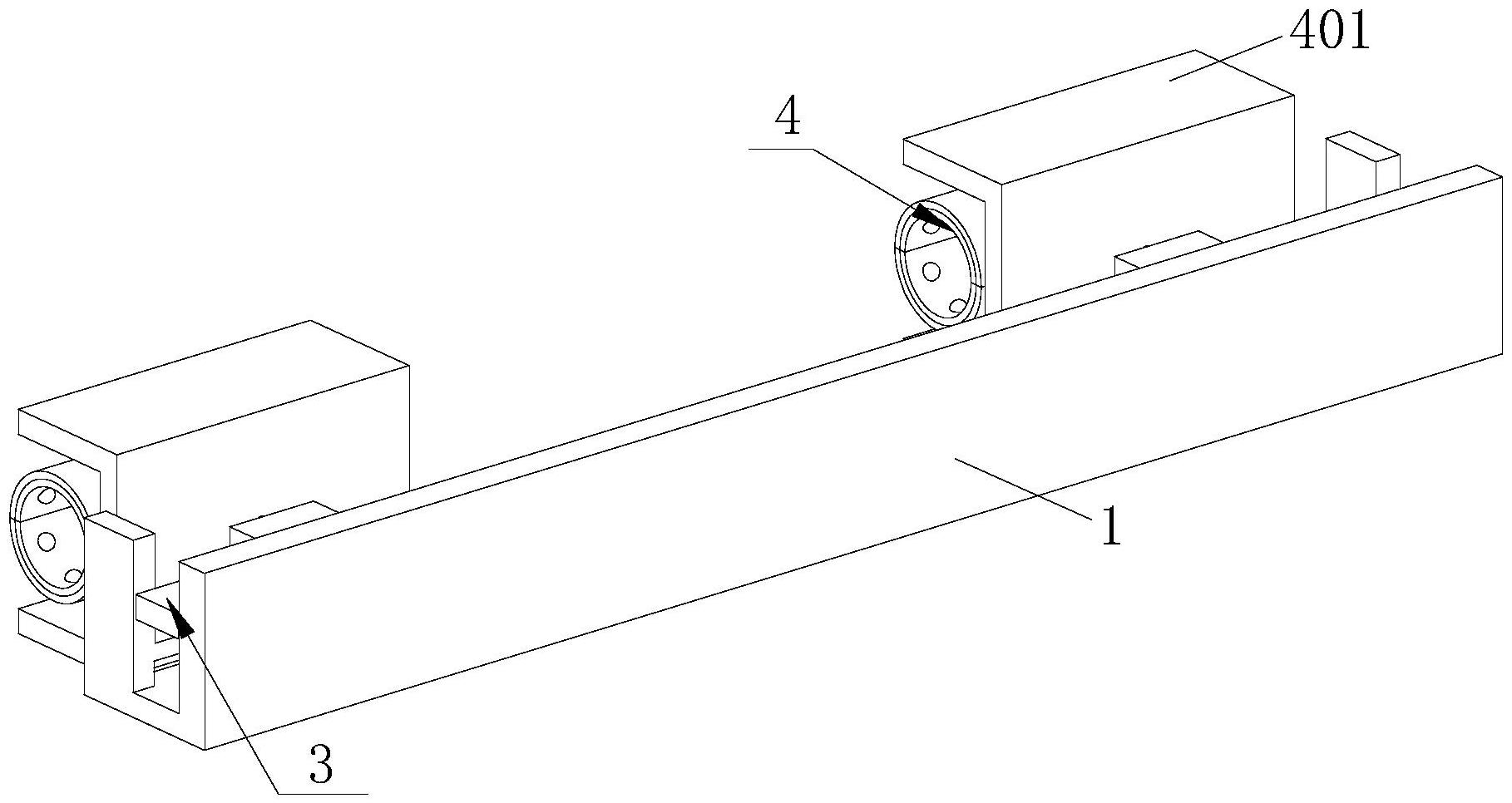 401
4
1
3