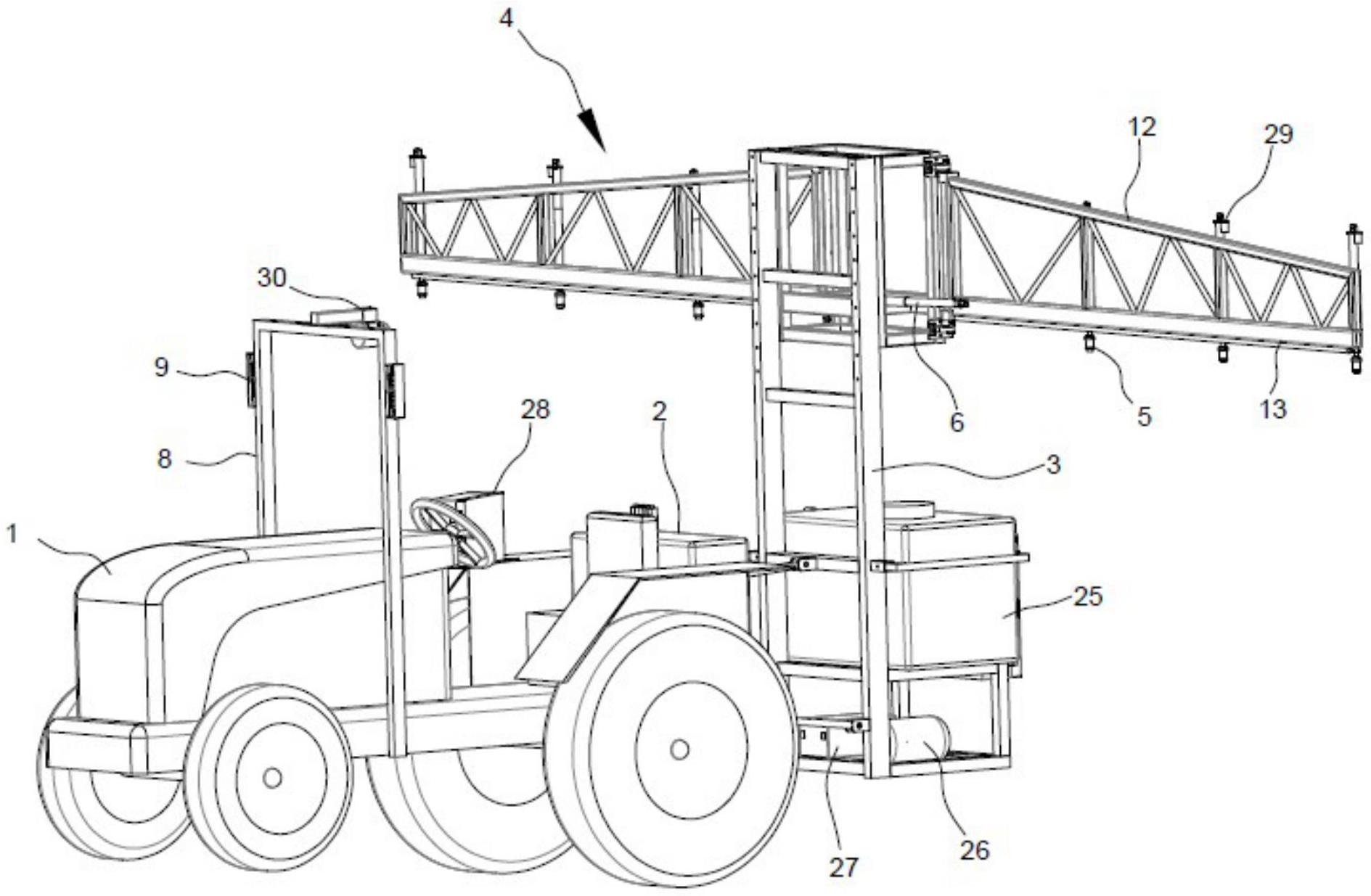 4
12
29
30
9
28
2
6
5
13
8
3
1
25
27
26