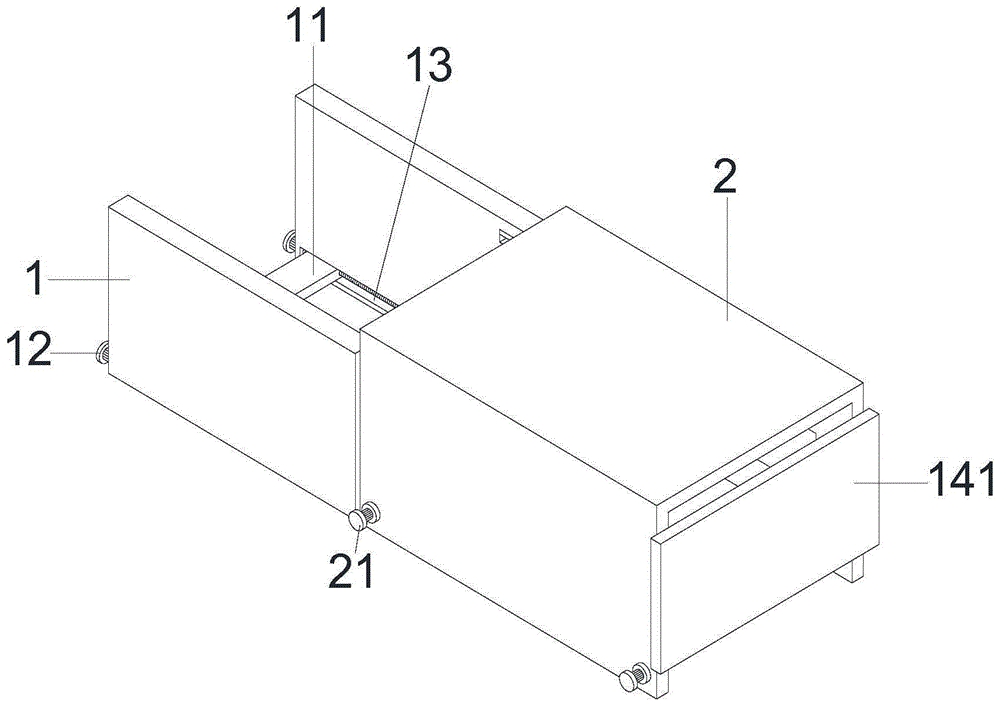 11
13
2
1
12
141
21