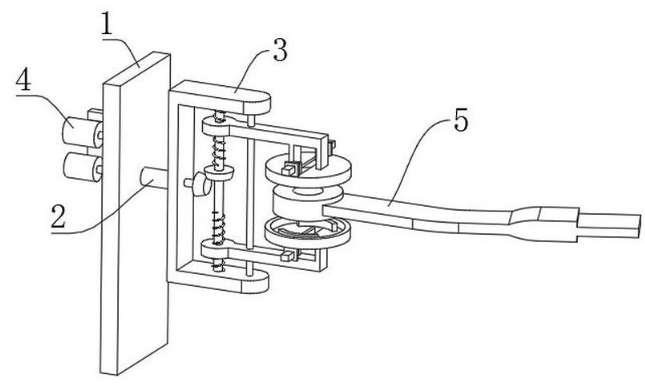 1
3
4
5
2