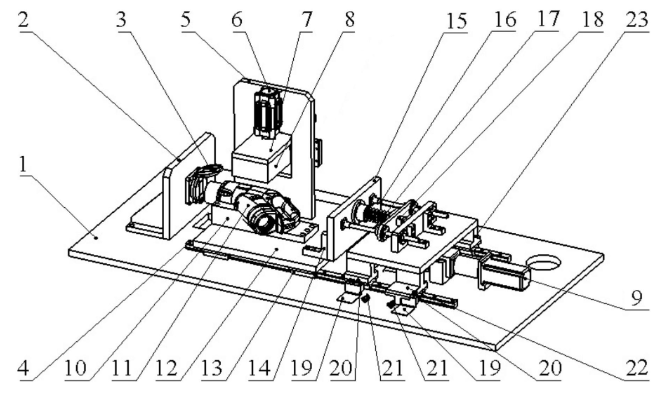 2
3
5
6
7
8
15
16
17
18
23
1
9
4
10
11
12
13
14
19
20
21
21
19
20
22