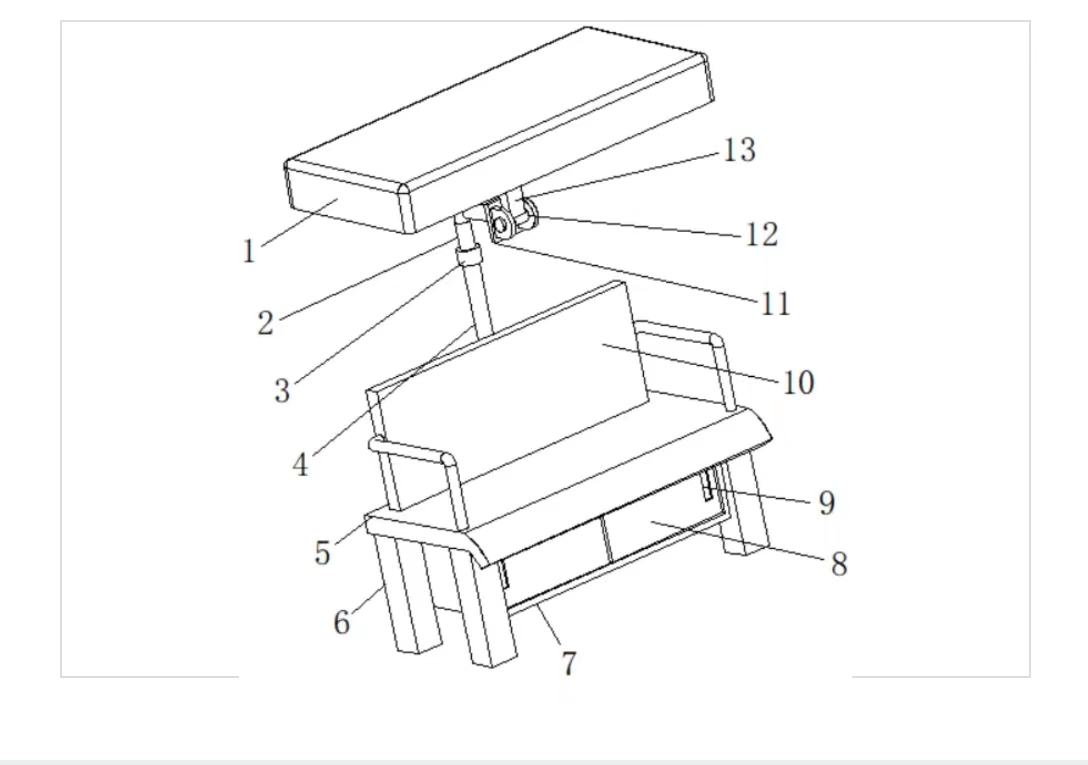 13
1
12
2
11
3
10
4
9
5
8
6
7