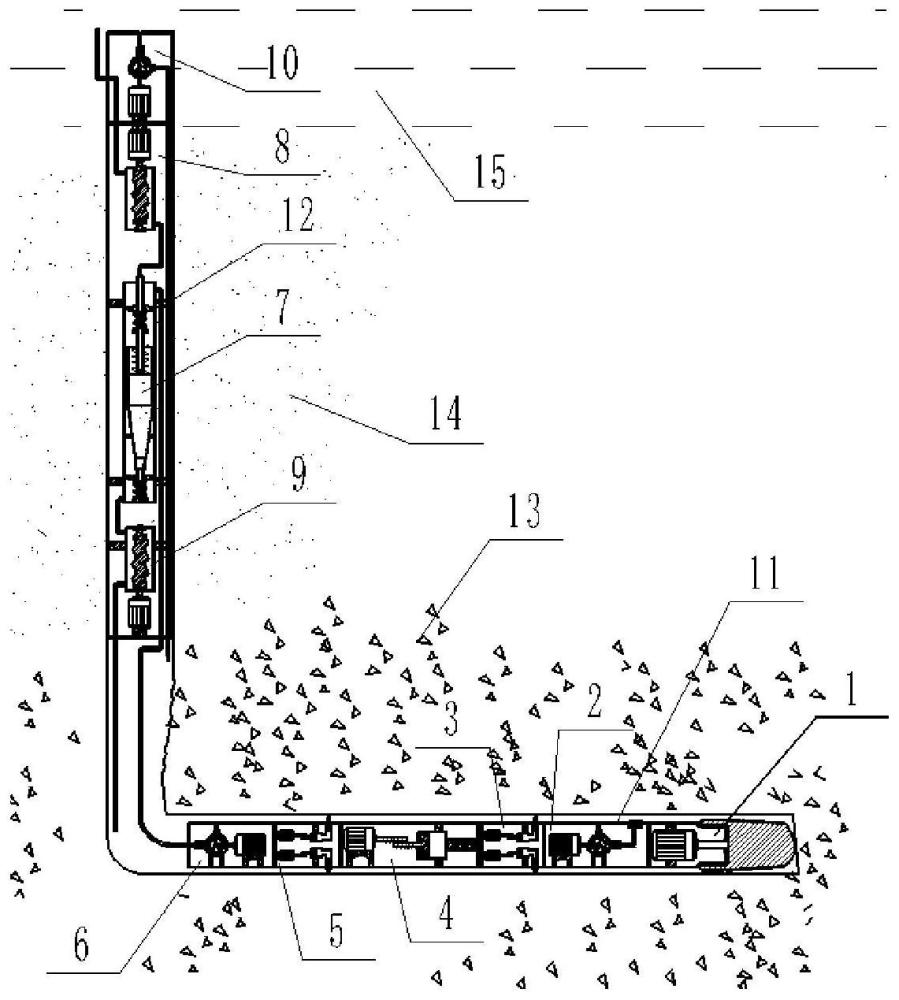 10
8
15
12
7
14
9
13
11
3
2
1
6
5
4