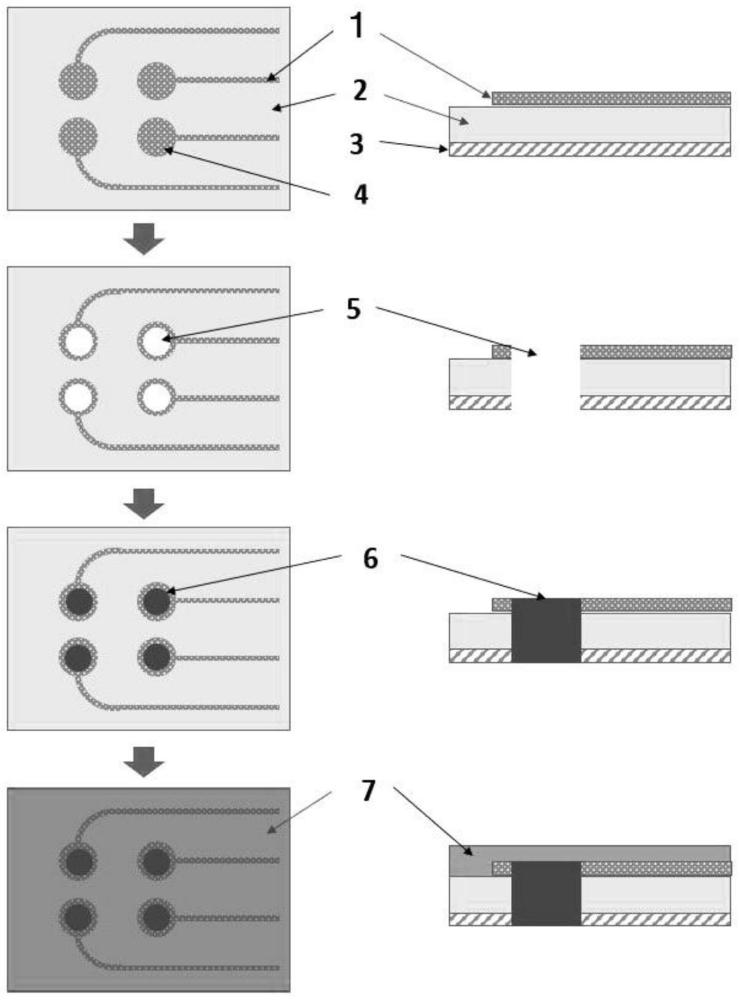 1
2
3
4

5

6

7