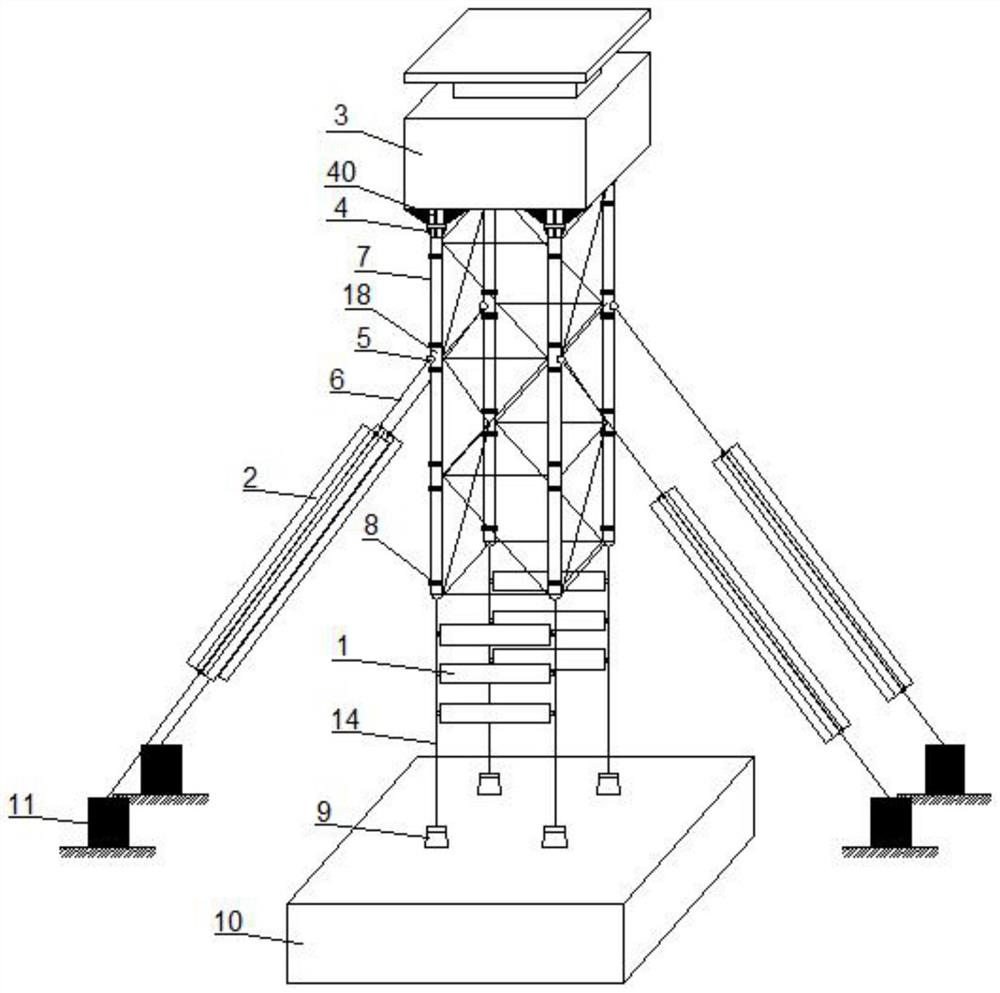 3
40
4
7
18
5
6
2
8
1
14
11
9
10