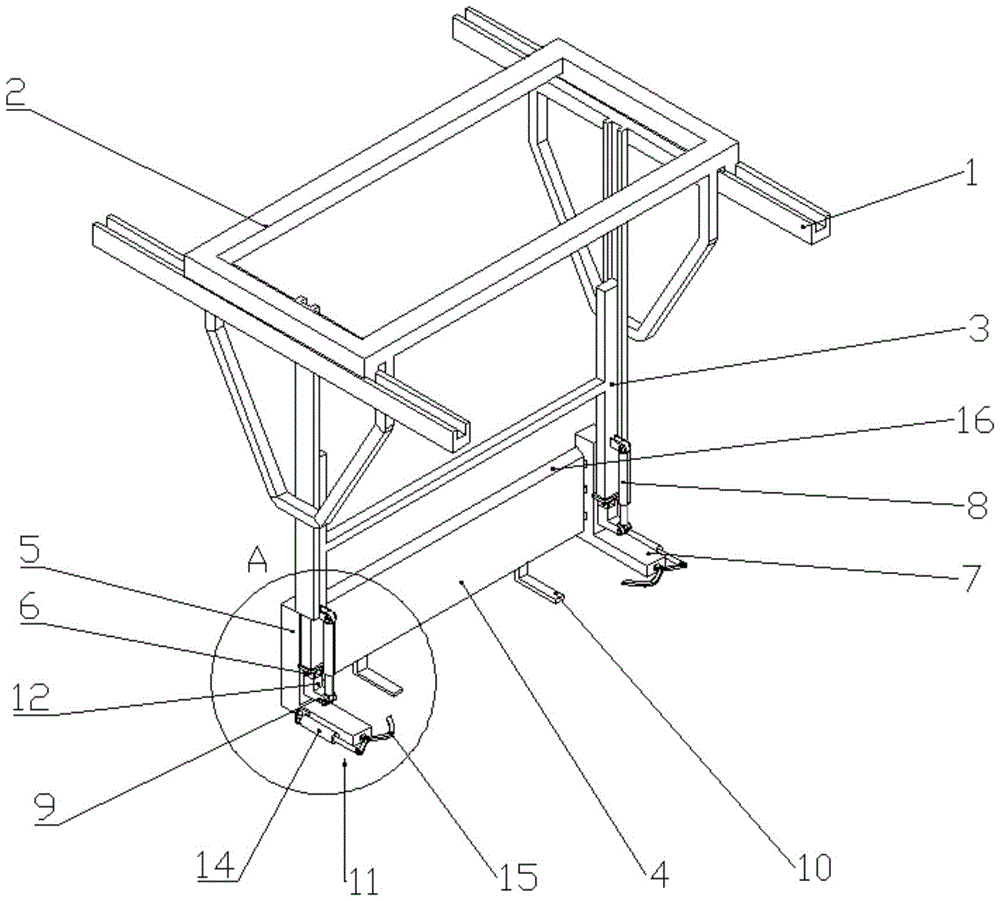 2
1
3
16
8
7
A
5
6
12
9
14
11
15
4
10