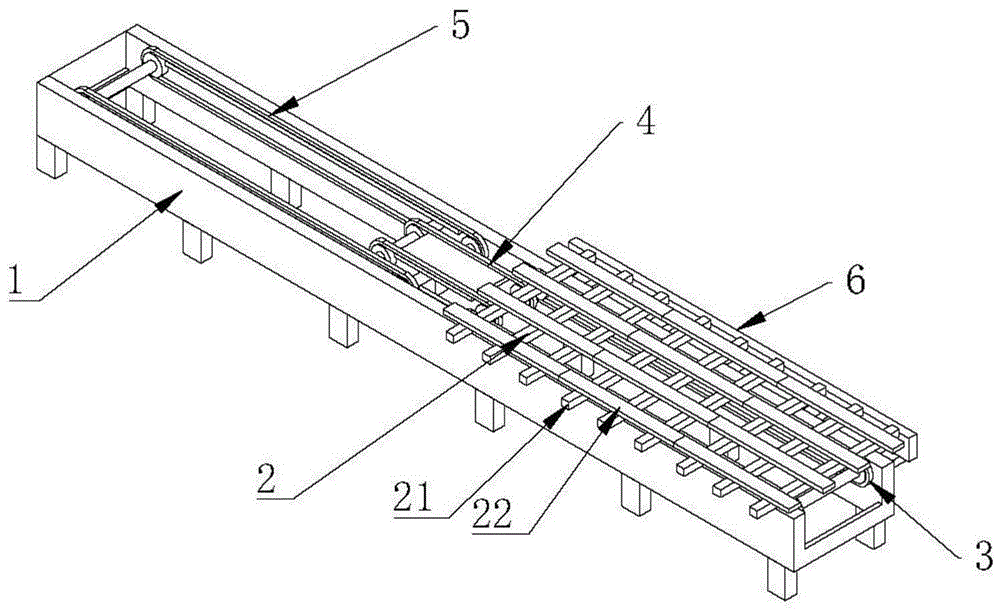 5
4
6
1
2
21
22
3