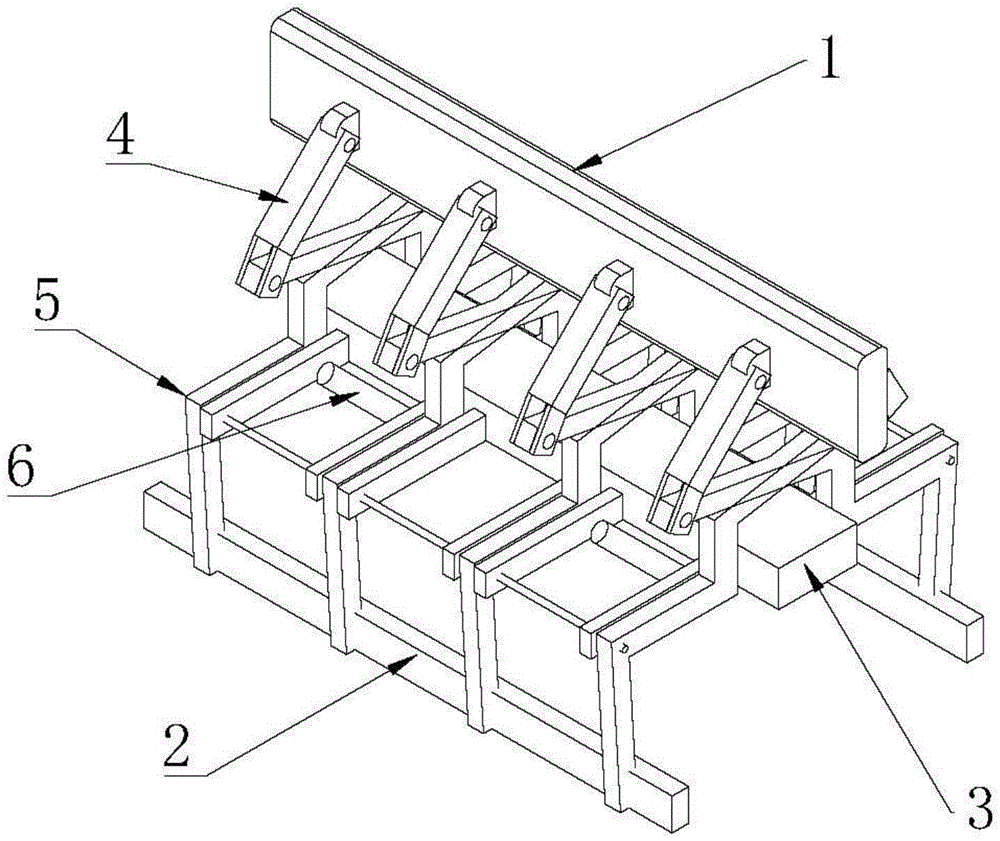 1
4
5
6
2
3