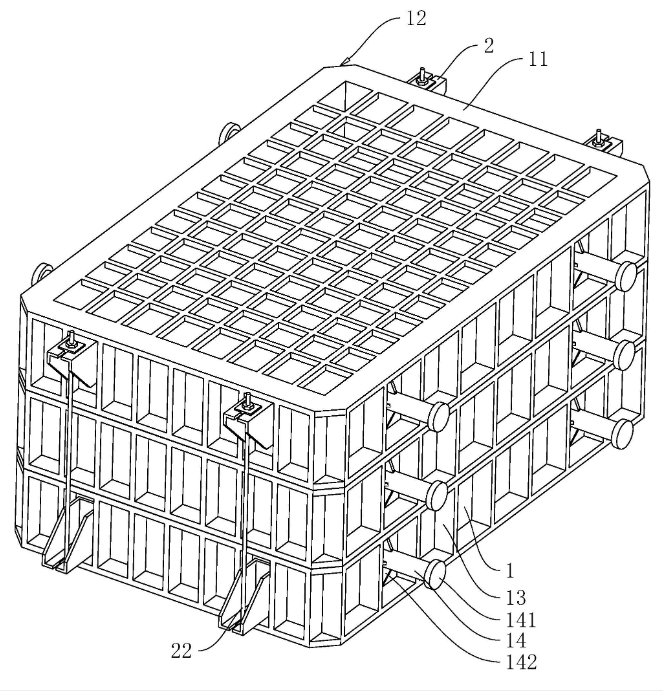 12
2
11
1
13
141
14
142
22