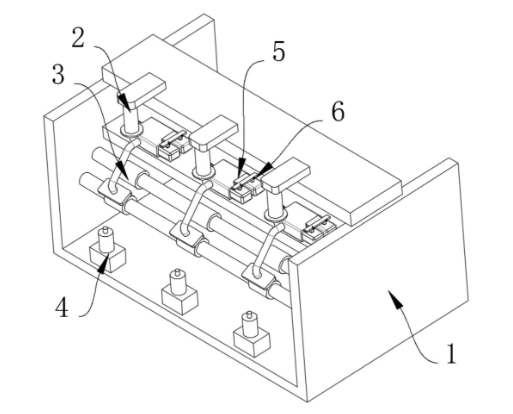 2
3
5
6
4
1