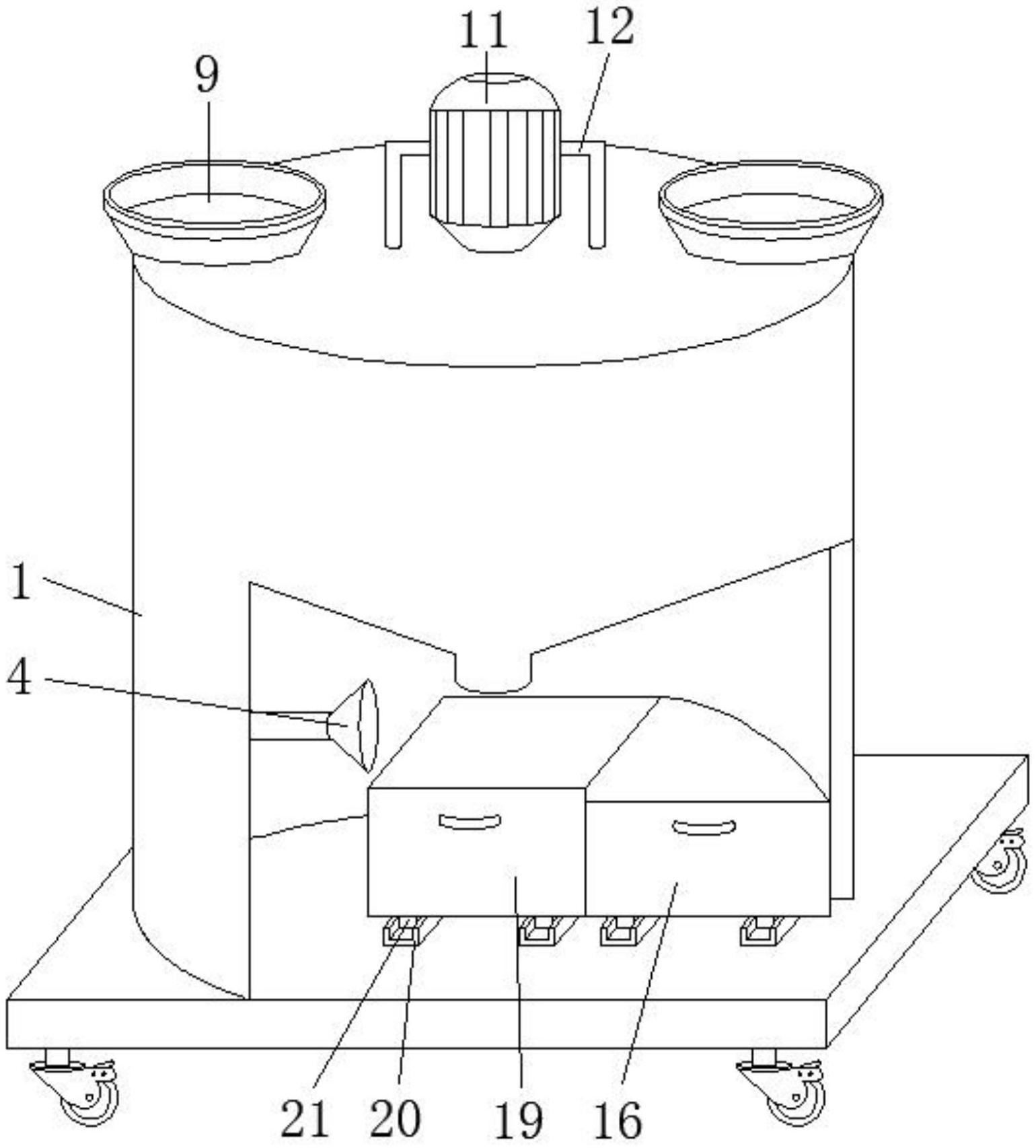 11
12
9
1
4
21
20
19
16