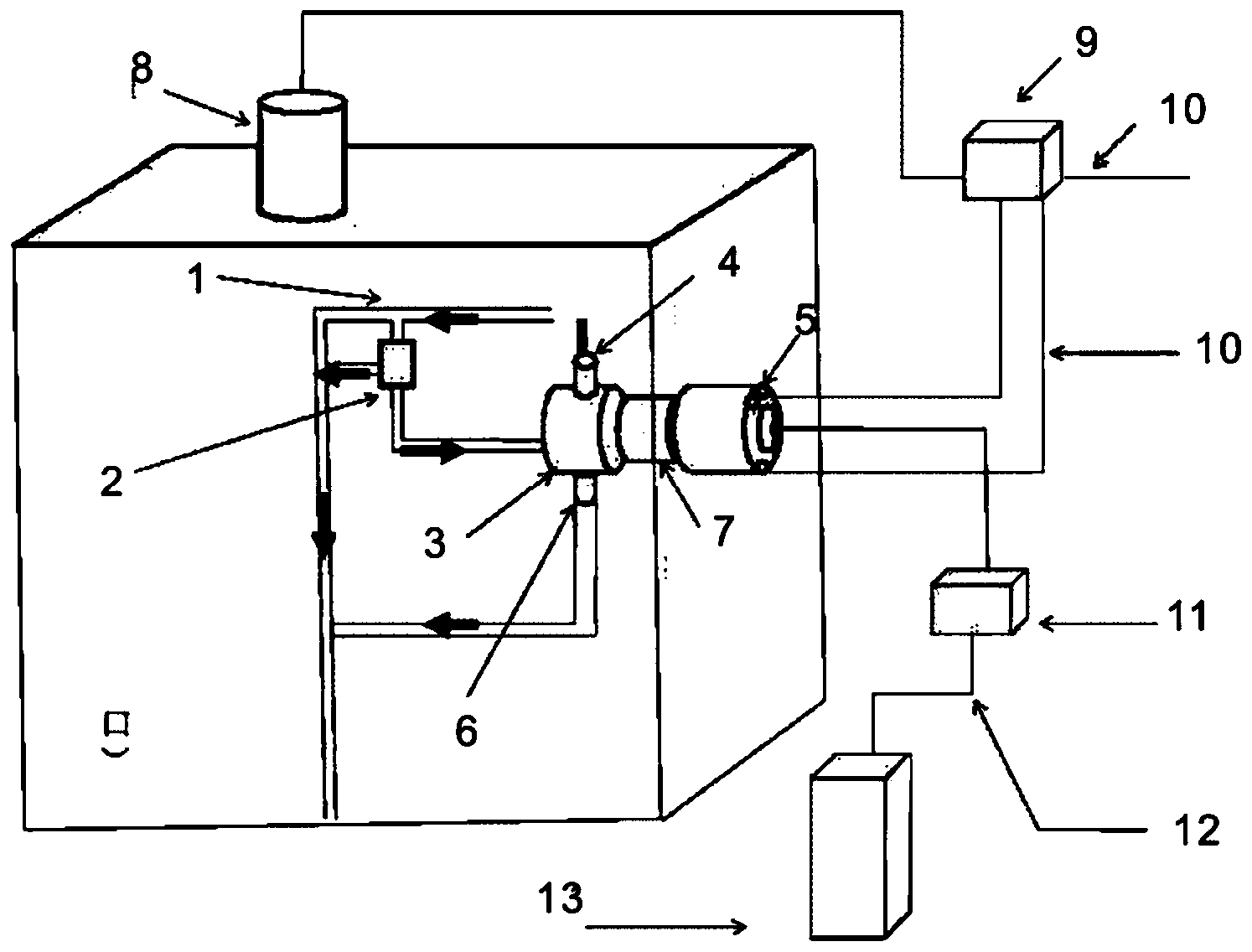 8
9
10
1
4
5
10
2
3
7
6
11
12
13