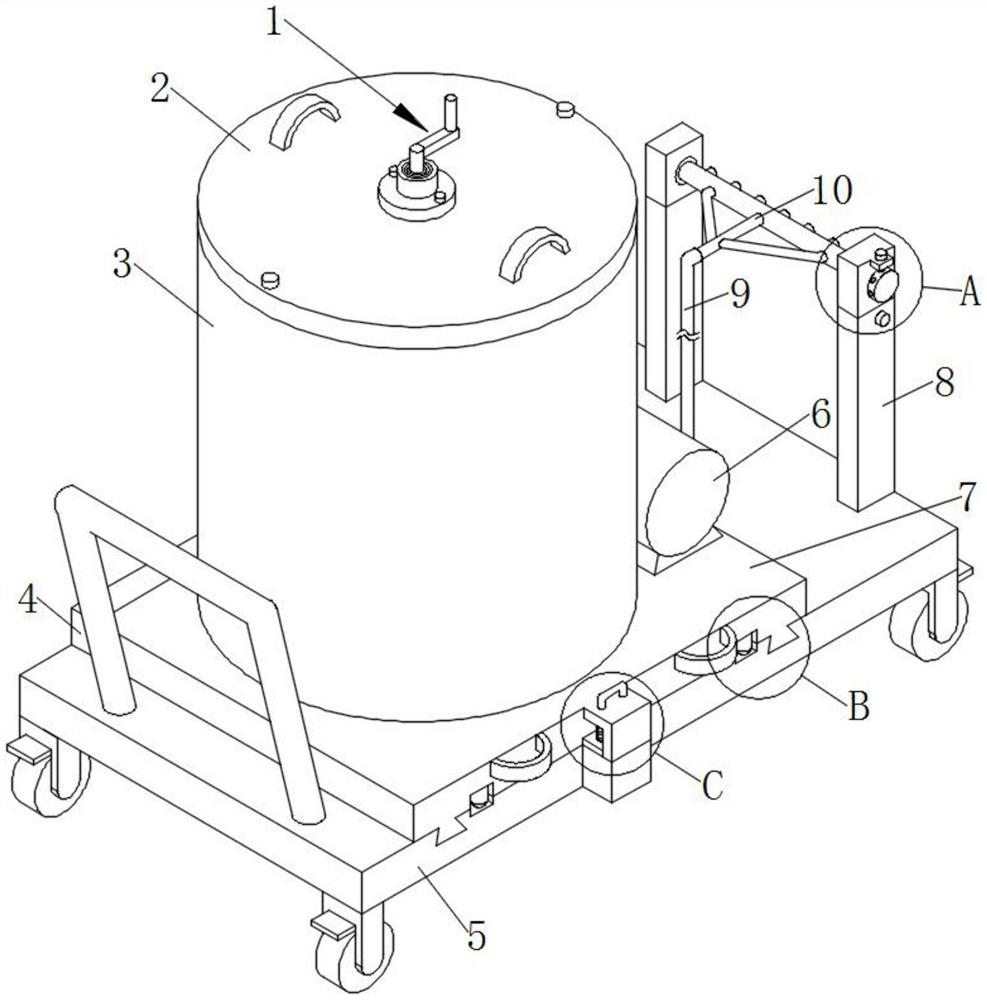 1
2
10
3
9
A
8
6
7
4
B
C
5