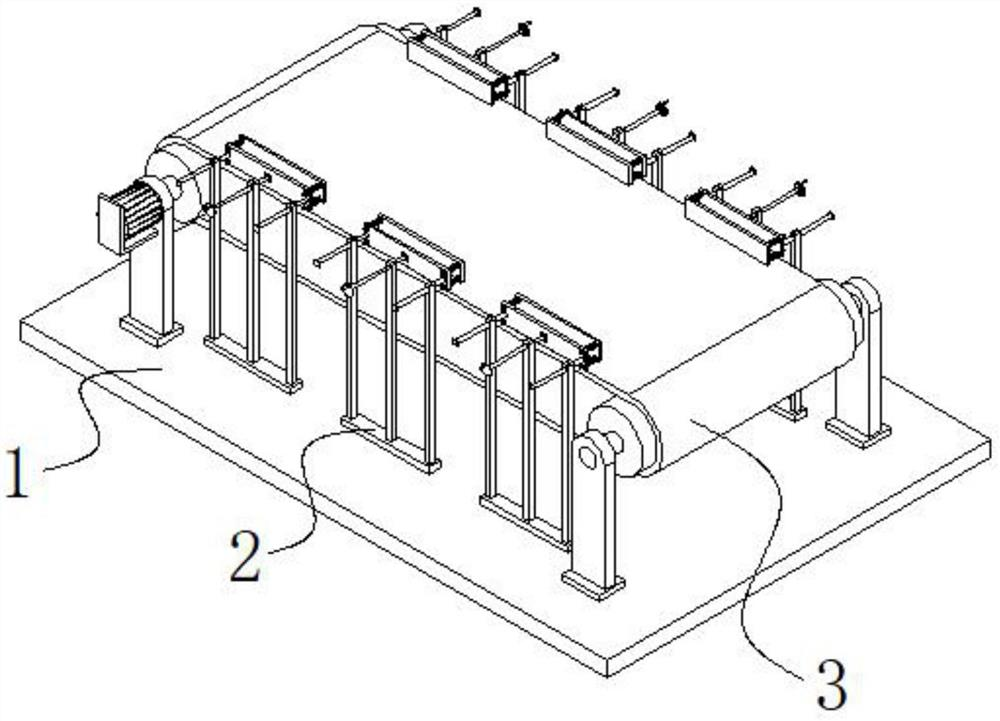 1
2
3