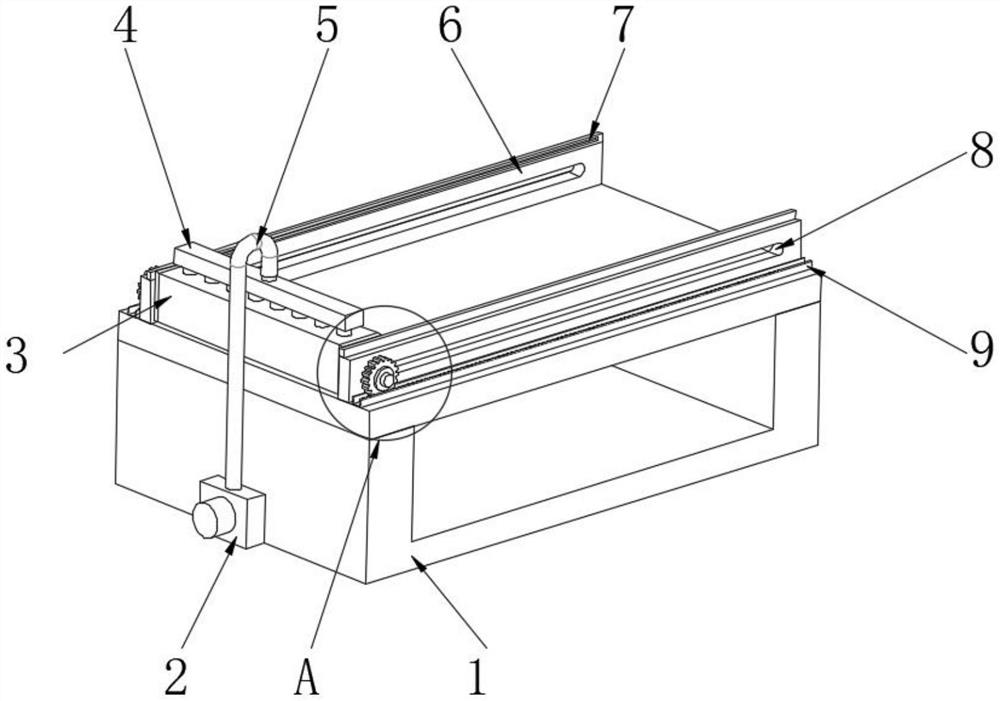 4
5
6
7
8
3
9
2
A
1