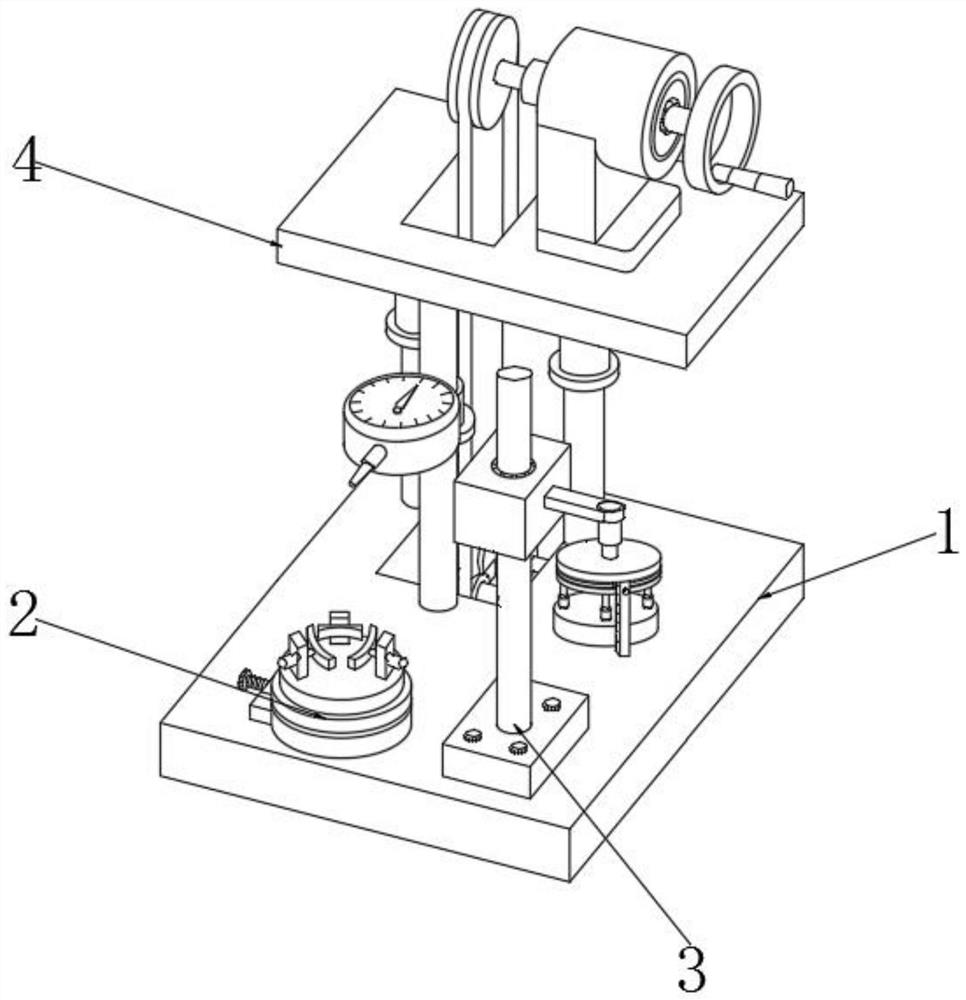 4

1

2

3