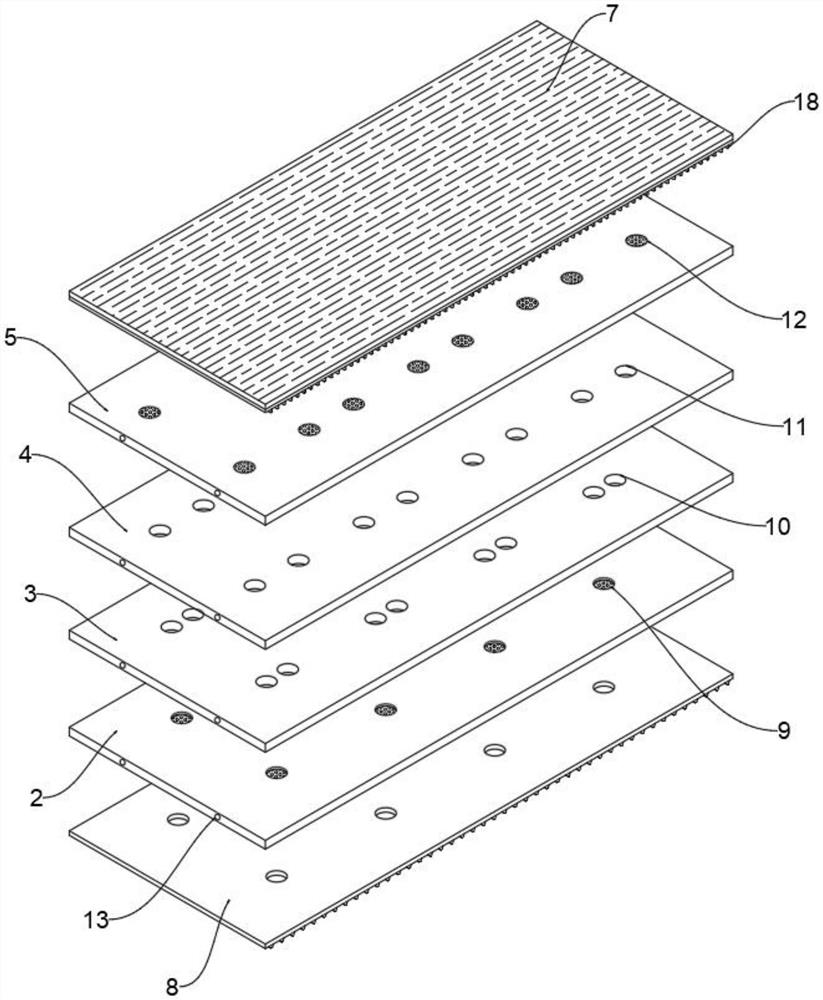 7
18
12
5
11
4
10
3
9
2
13
8