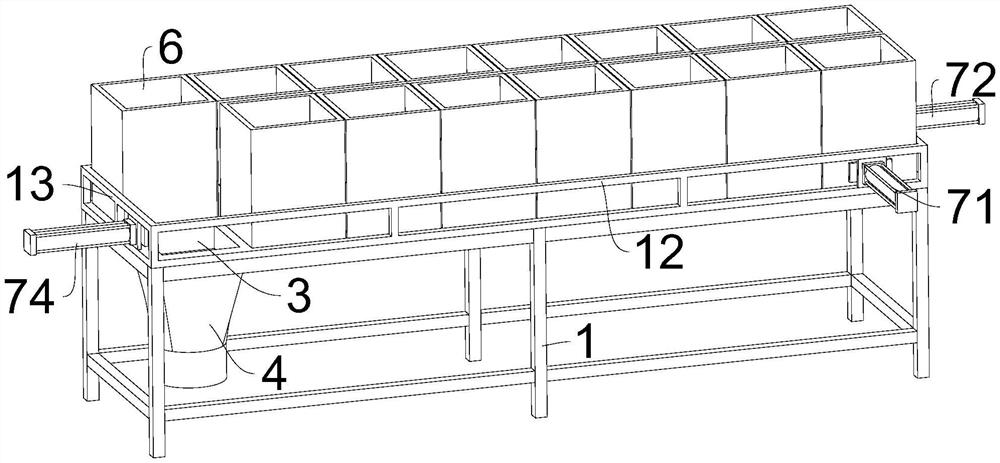 6
72
13
71
12
74
3
1
4