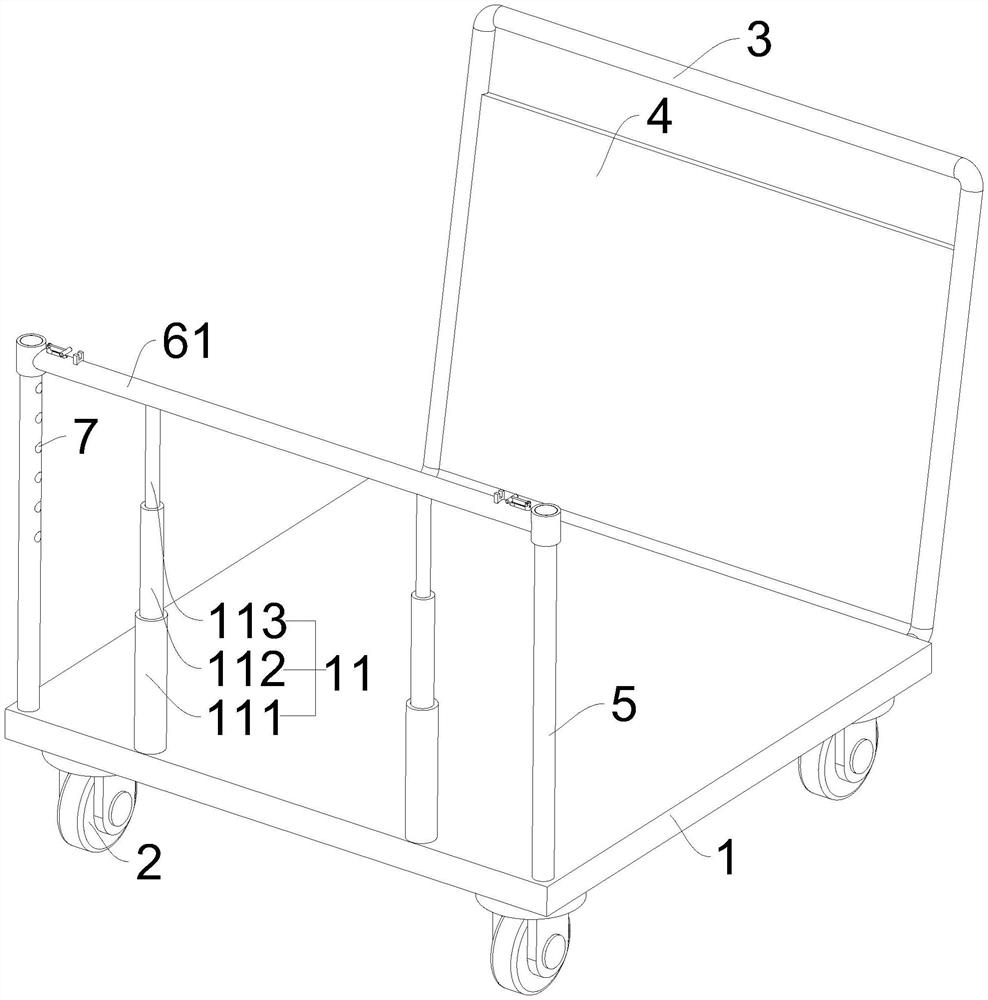 3
4
61
7
113
112
11
111
5
2
1