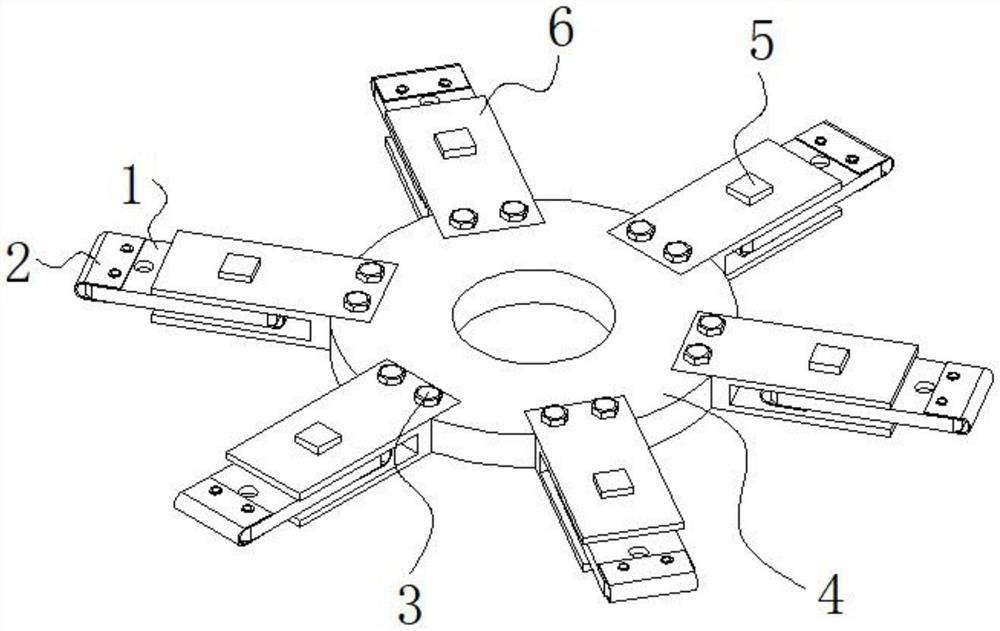 6
5
1
2
3
4