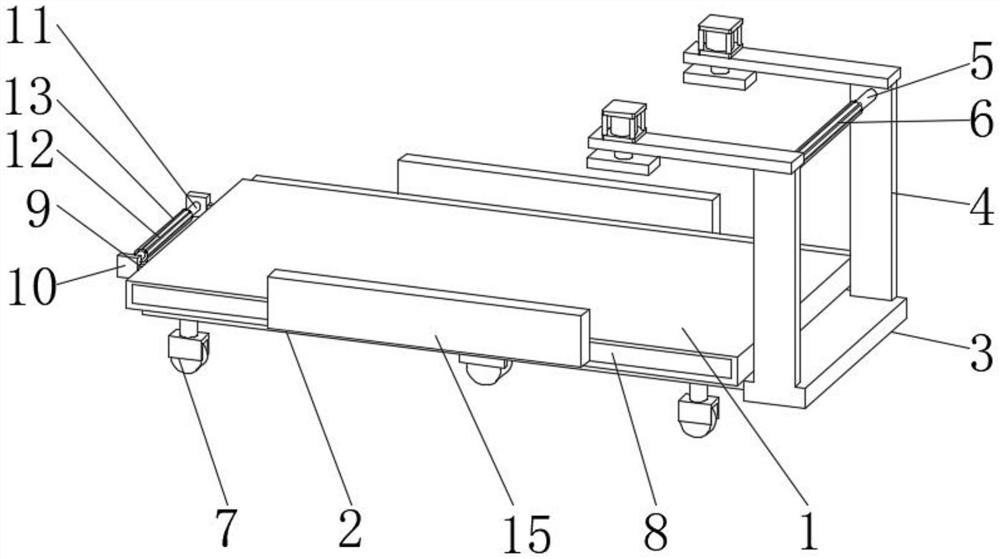 11
13
12
9
10
5
6
4
3
7
2
15
8
1