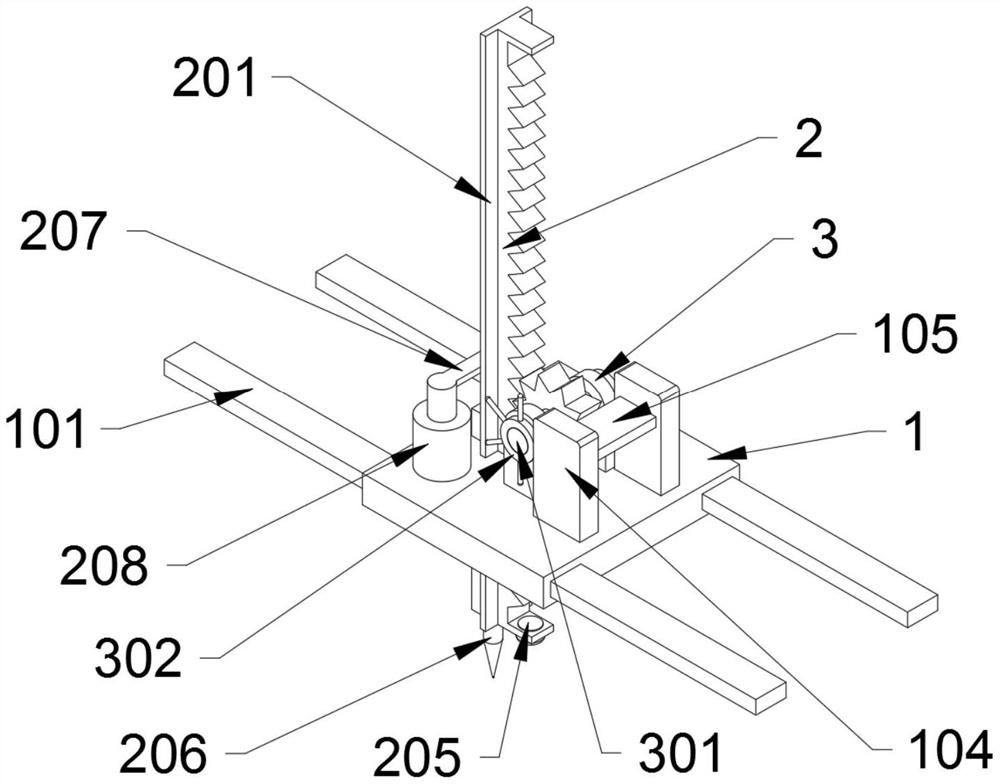 201
2
207
3
105
101
1
208
302
206
205
301
104