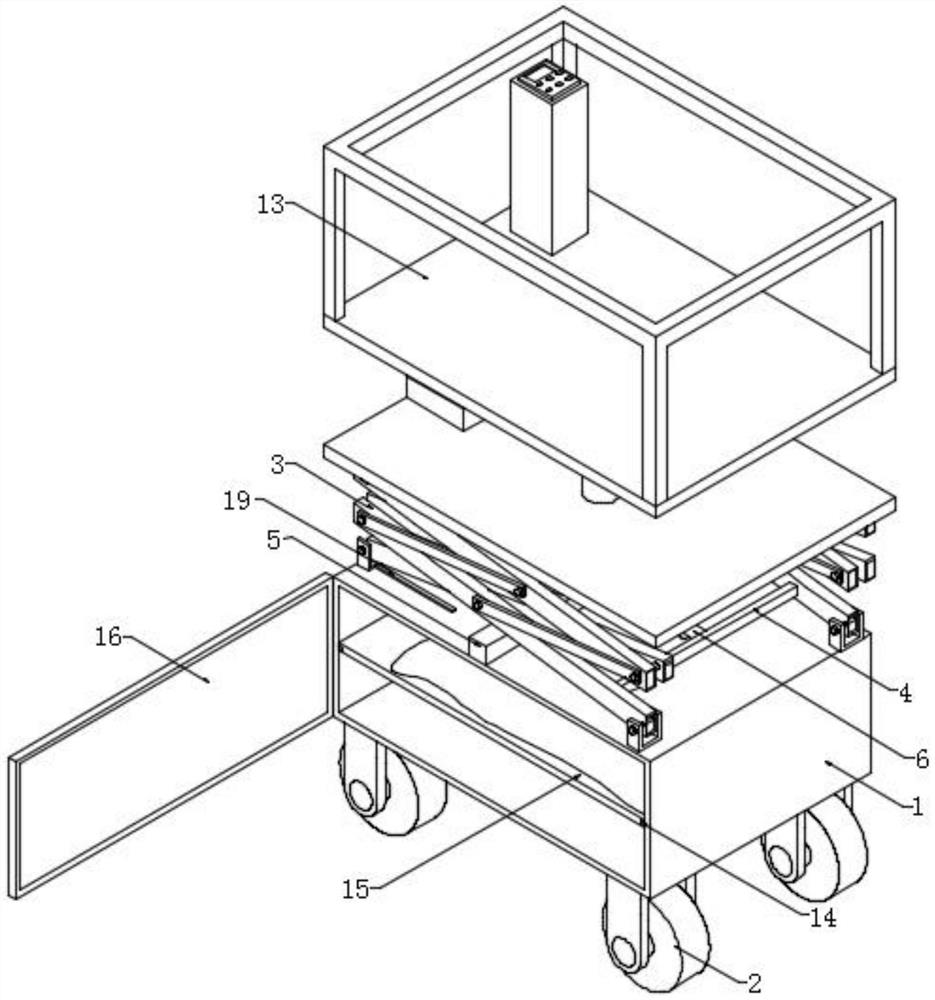 13
3
19
5
16
4
6
1
15
14
2