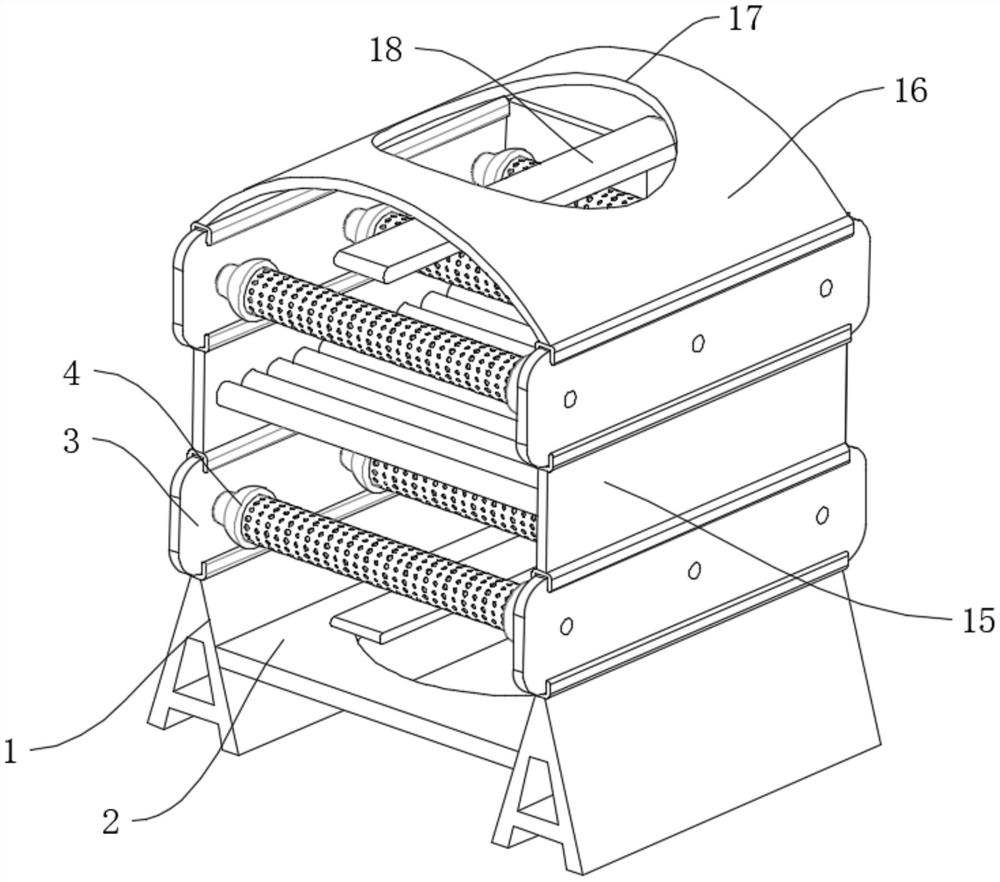 17
18
16
4
3
15
1
2