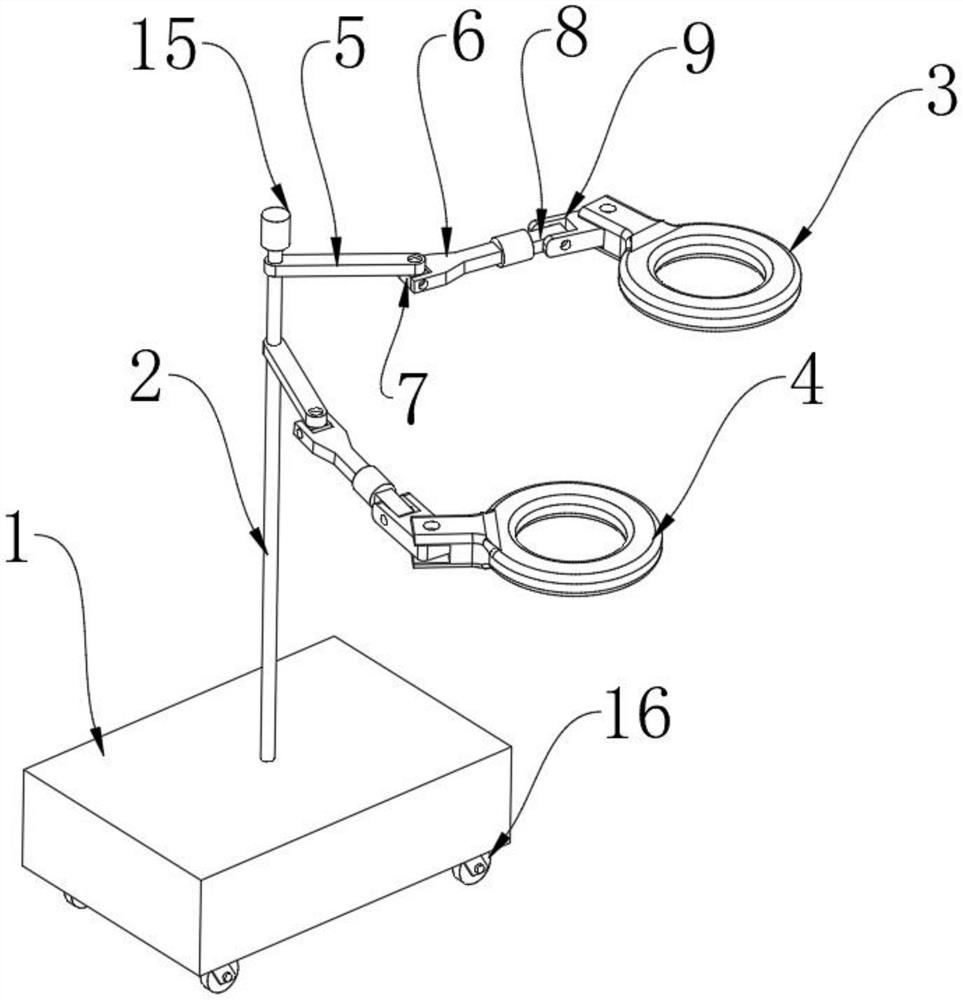 15
5
6
8
9
3
7
2
4
1
16