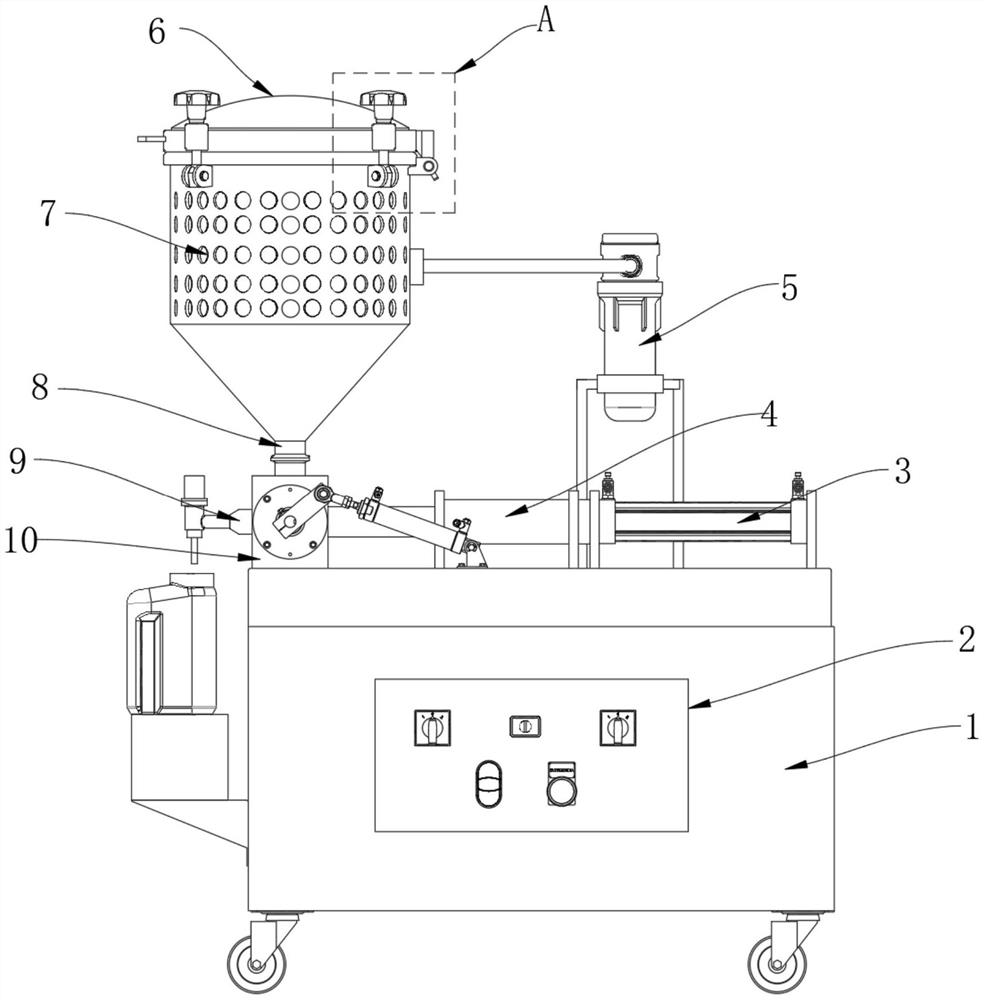 6
A
7
5
8
4
9
3
10
2
1