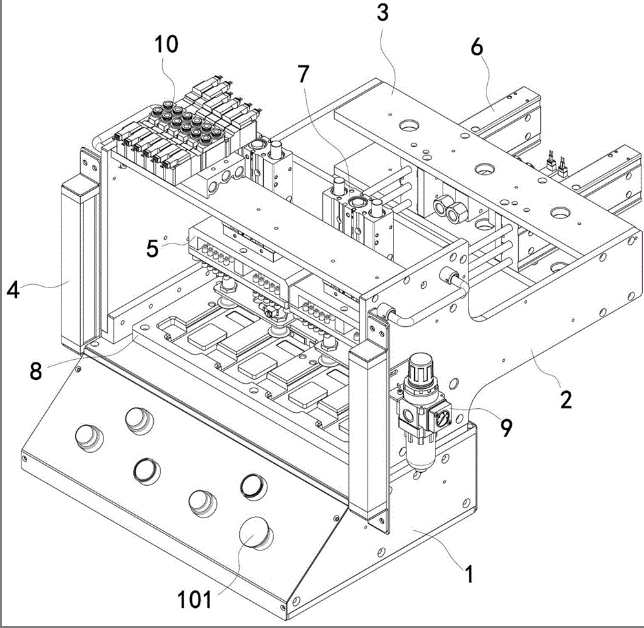 10
3
6
7
5
4
8
2
9
1
101