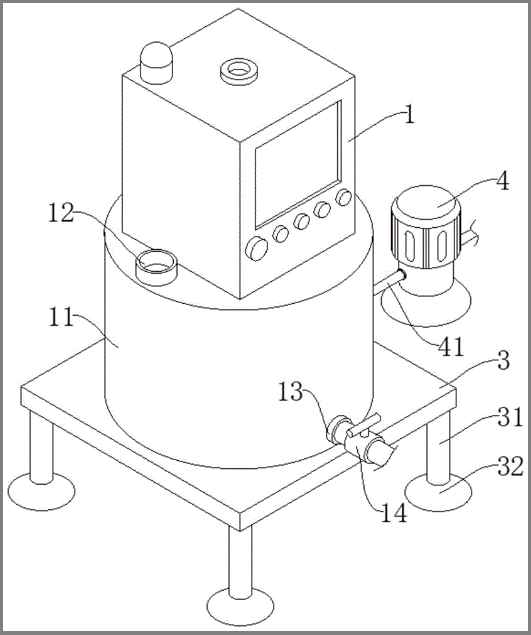 1
4
12
11
41
3
13
31
32
14