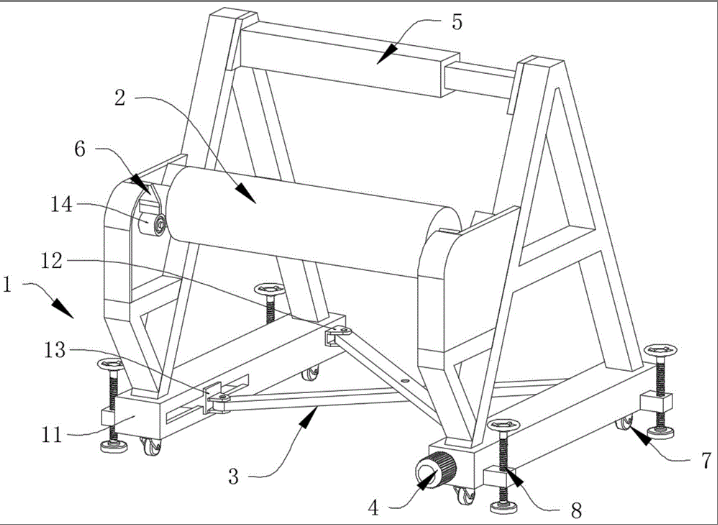 5
2
6
14
12
1
13
11
3
4
8
7