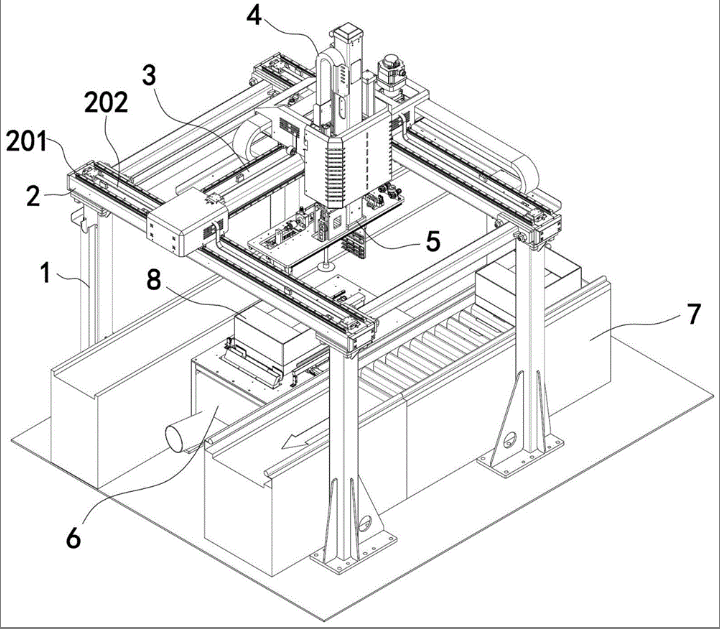 4
3
202
201
2
5
1
8
7
6