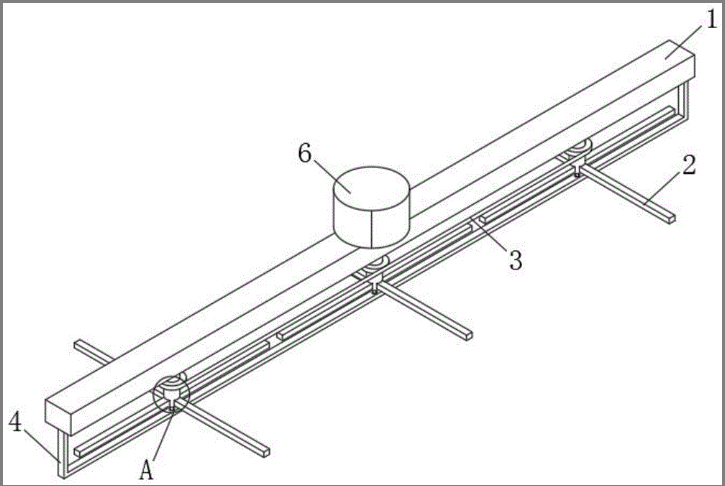 1
6
2
3
4
A