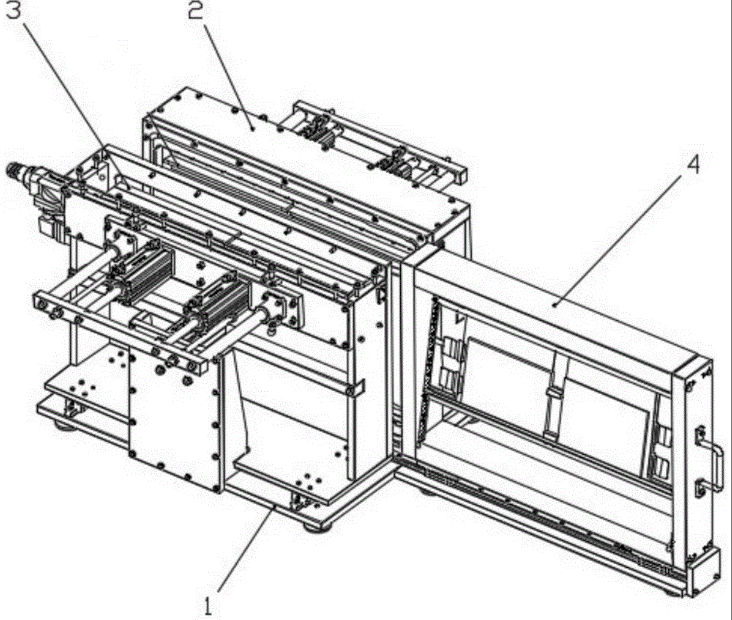 3
2
4
1