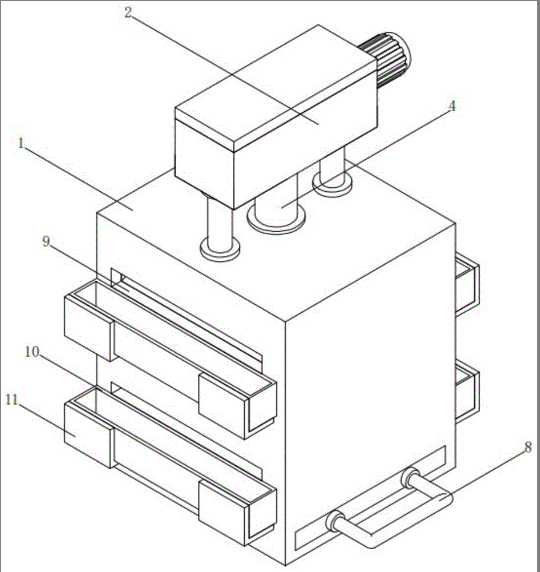 2
4
1
9
10
11
8