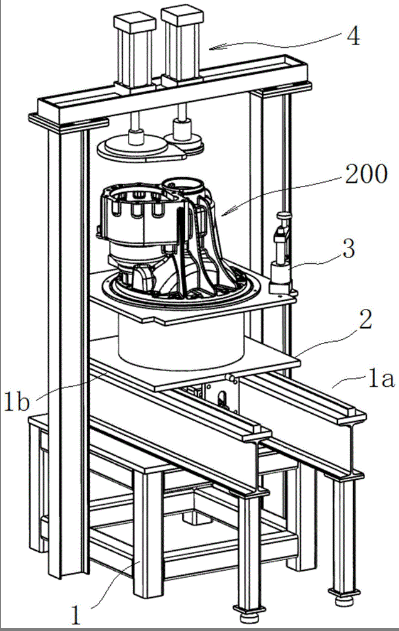 4
200
3
2
1a
1b
1