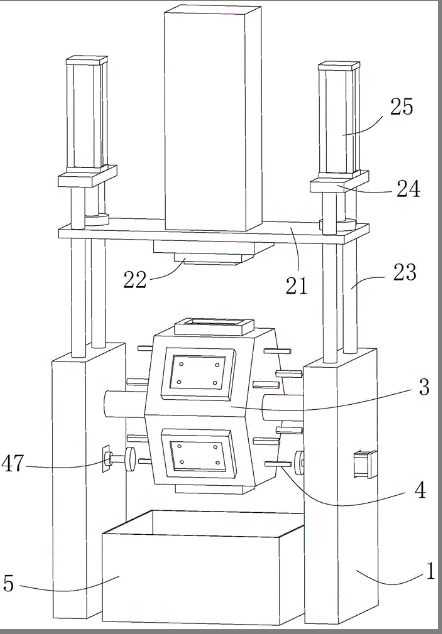 25
24
22
21
23
3
47
4
5
1