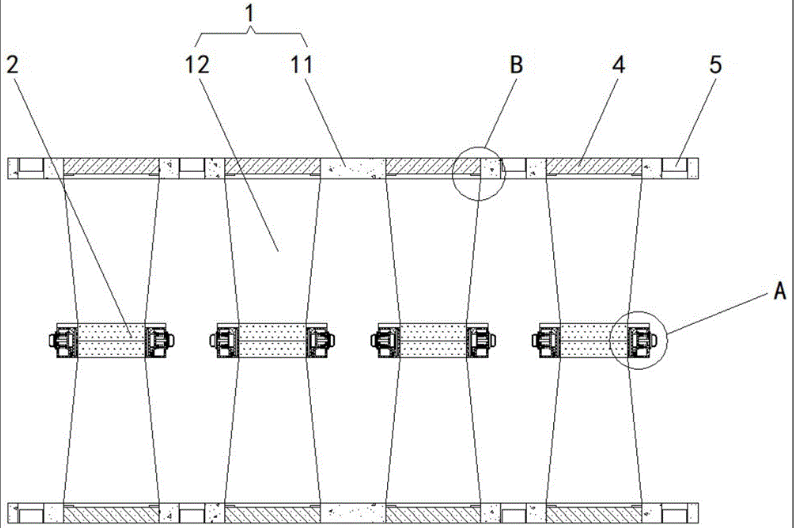 1
2
12
11
B
4
5
A