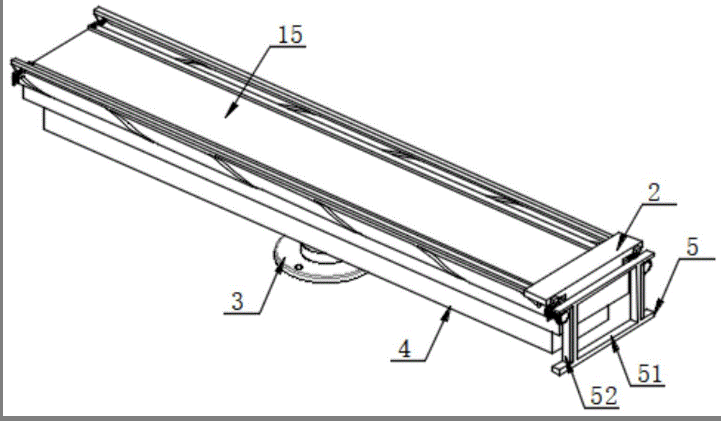 15
2
5
3
4
51
52