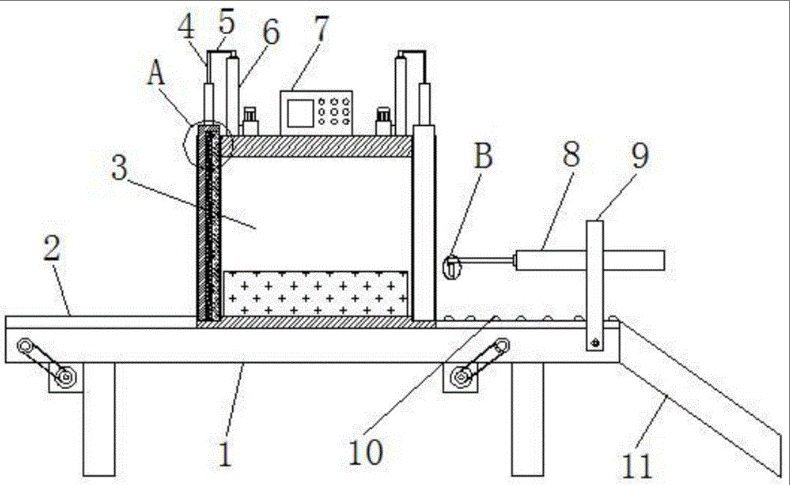 4 5 6 7
A
3
B 8 9
2
1
10
11