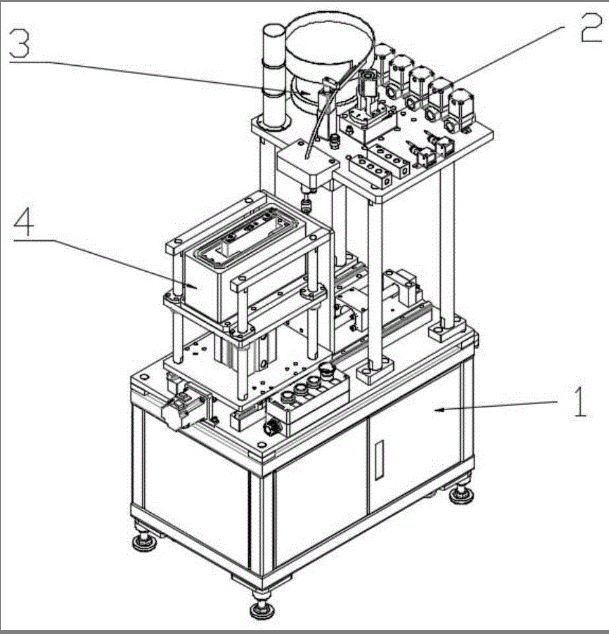 3
2
4
1