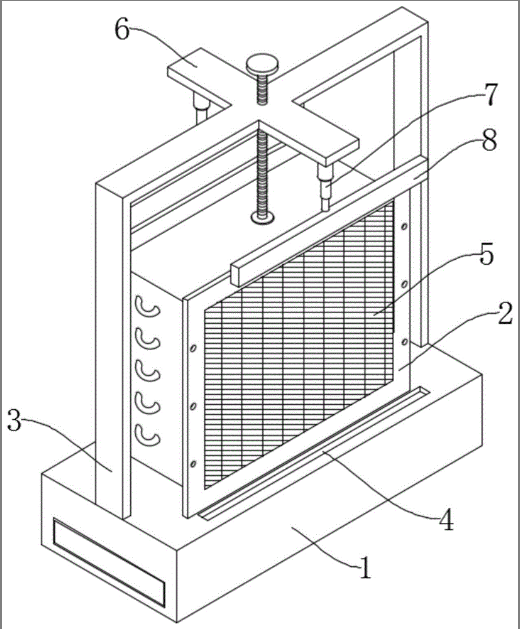 6
7
8
5
2
3
4
1