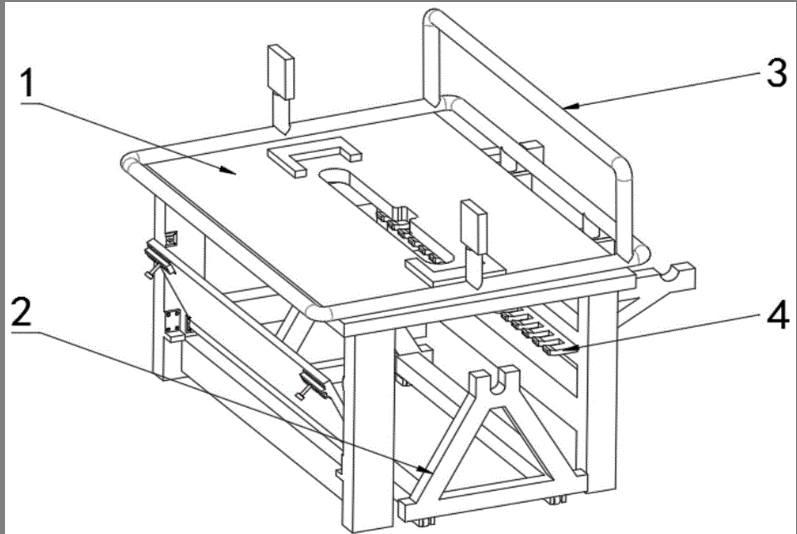 1
3
2
4