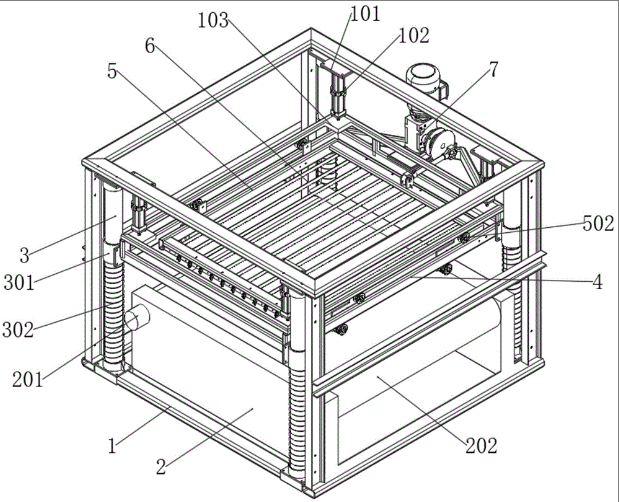 101
103
102
6
5
7
502
3
301
4
302
201
1
2
202